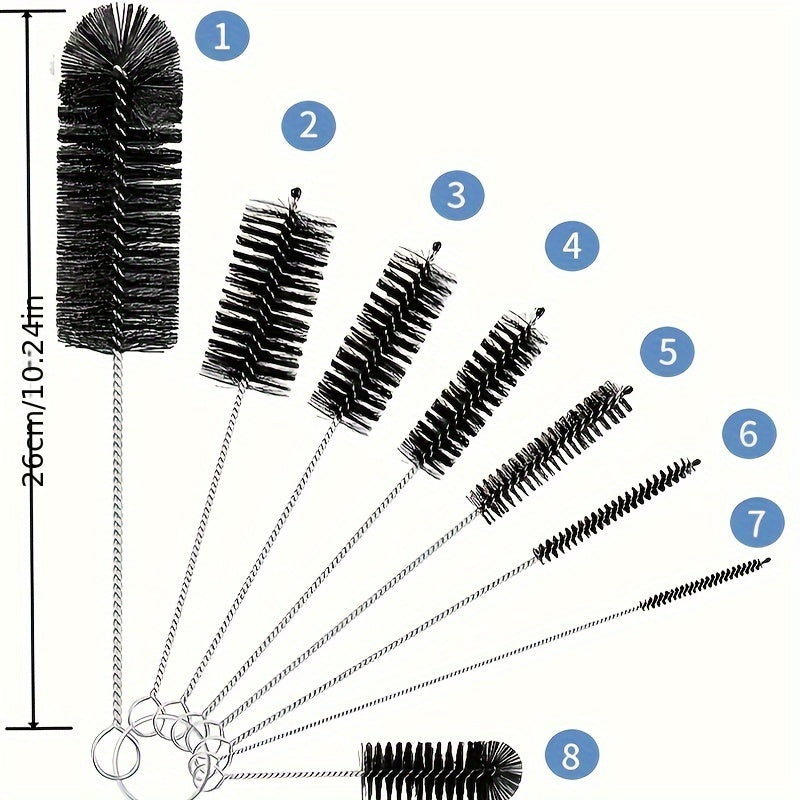 26cm/10.24in

1

2

3

4

5

6

7

8