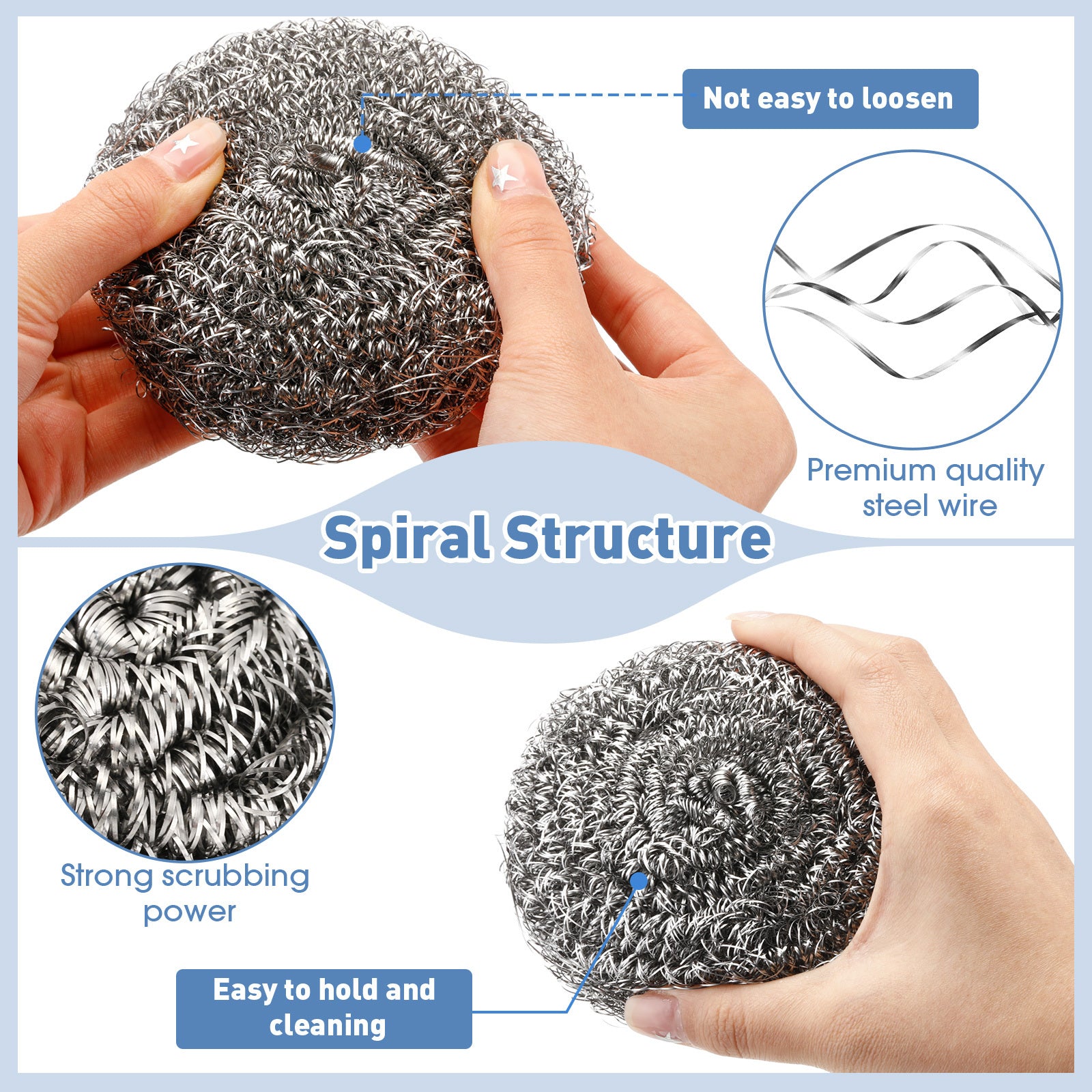 Not easy to loosen

Premium quality steel wire

Spiral Structure

Strong scrubbing power

Easy to hold and cleaning